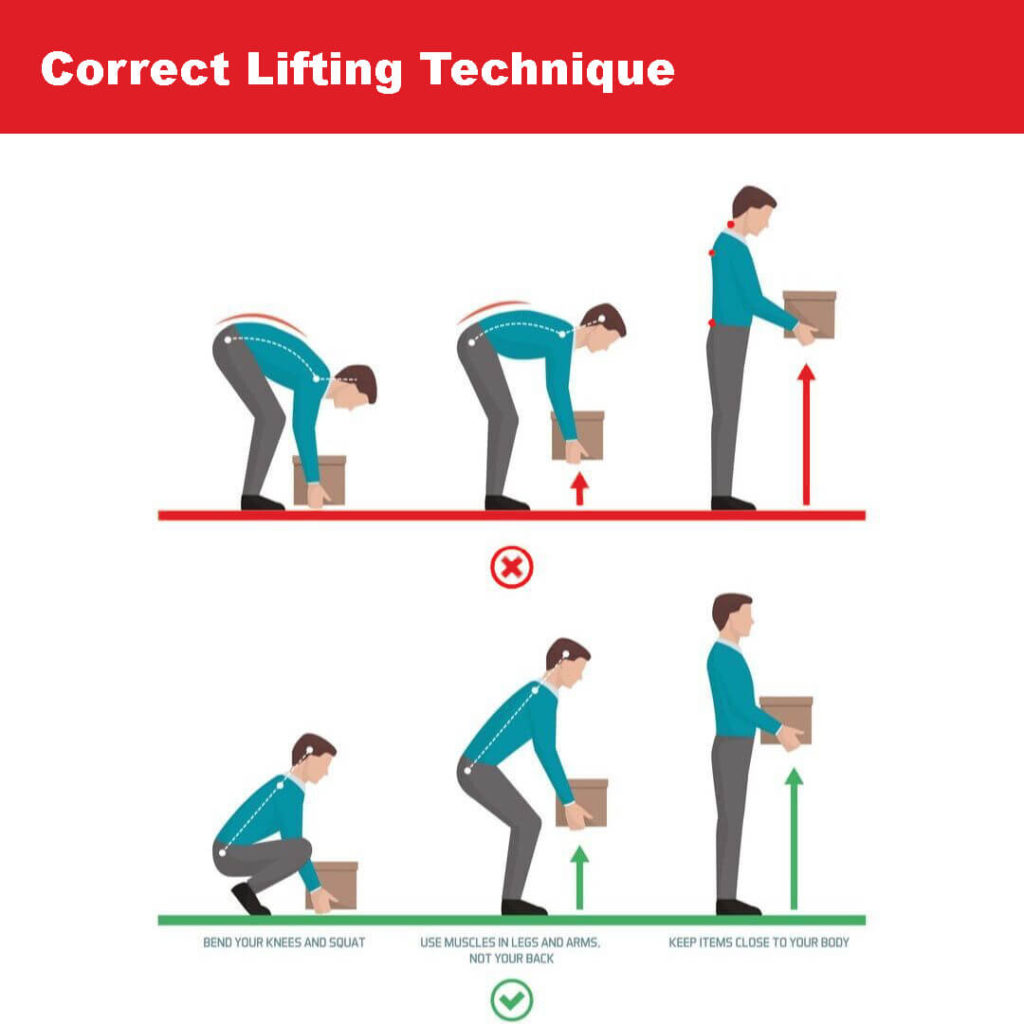 Correct Lifting Technique

BEND YOUR KNEES AND SQUAT

USE MUSCLES IN LEGS AND ARMS, NOT YOUR BACK

KEEP ITEMS CLOSE TO YOUR BODY